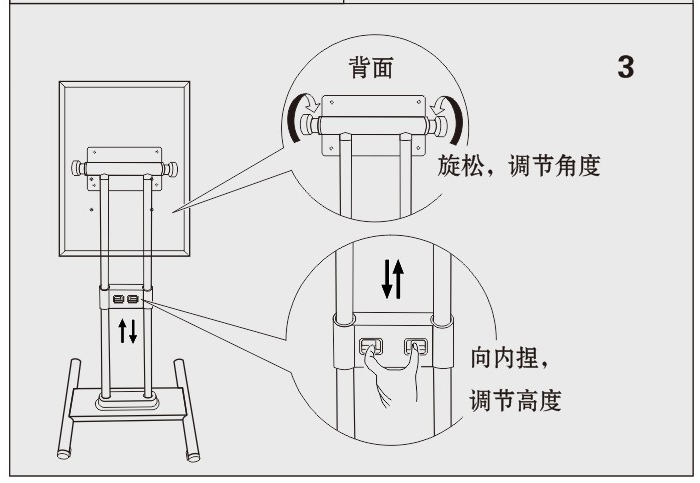 背面

3

旋松，调节角度

向内捏，

调节高度