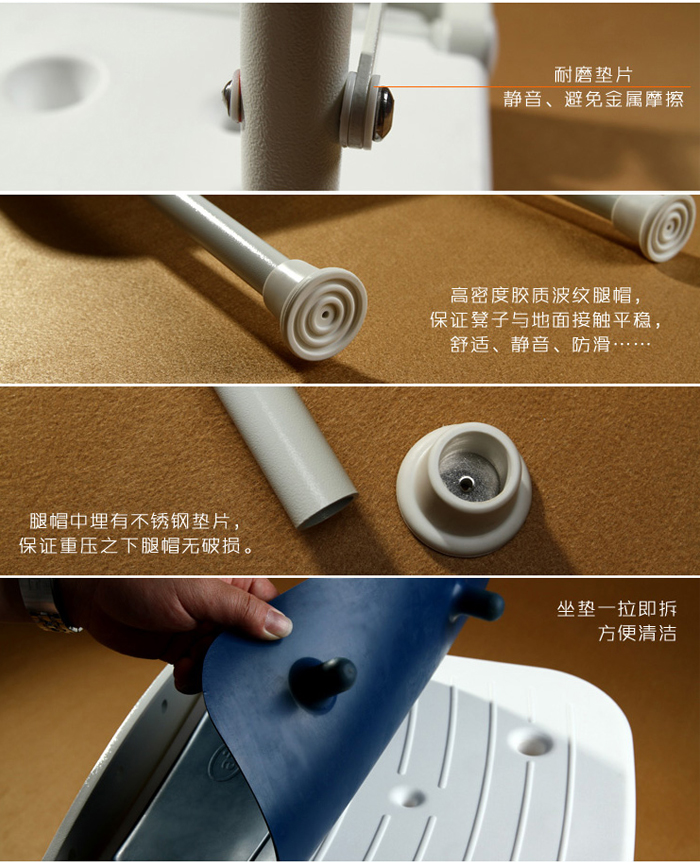 耐磨垫片
静音、避免金属摩擦

高密度胶质波纹腿帽，
保证凳子与地面接触平稳，
舒适、静音、防滑……

腿帽中埋有不锈钢垫片，
保证重压之下腿帽无破损。

坐垫一拉即拆
方便清洁