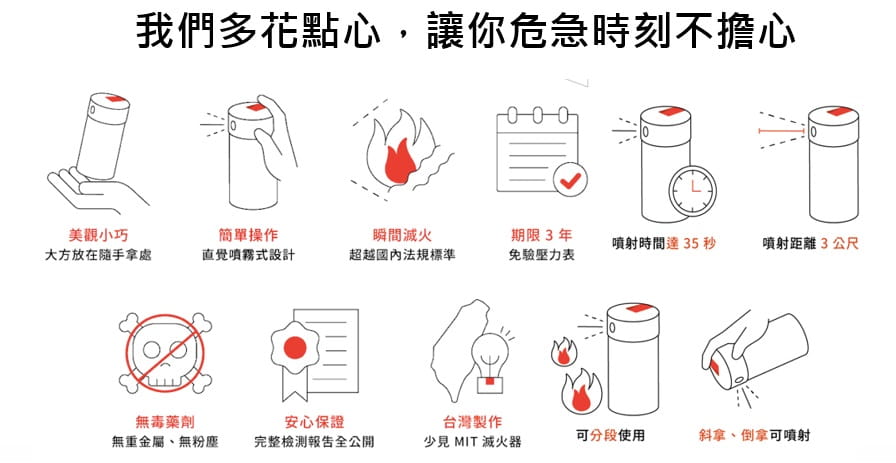 我們多花點心，讓你危急時刻不擔心

美觀小巧
大方放在隨手拿處

簡單操作
直覺噴霧式設計

瞬間滅火
超越國內法規標準

期限 3 年
免驗壓力表

噴射時間達 35 秒

噴射距離 3 公尺

無毒藥劑
無重金屬、無粉塵

安心保證
完整檢測報告全公開

台灣製作
少見 MIT 滅火器

可分段使用

斜拿、倒拿可噴射