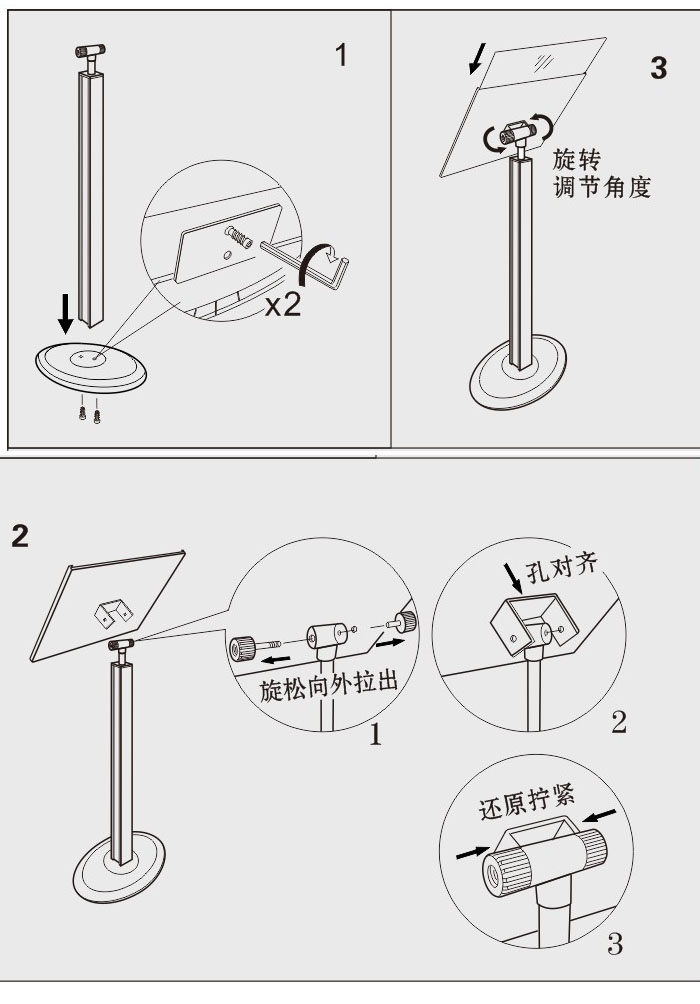 1

x2

3

旋转
调节角度

2

旋松向外拉出

1

孔对齐

2

还原拧紧

3