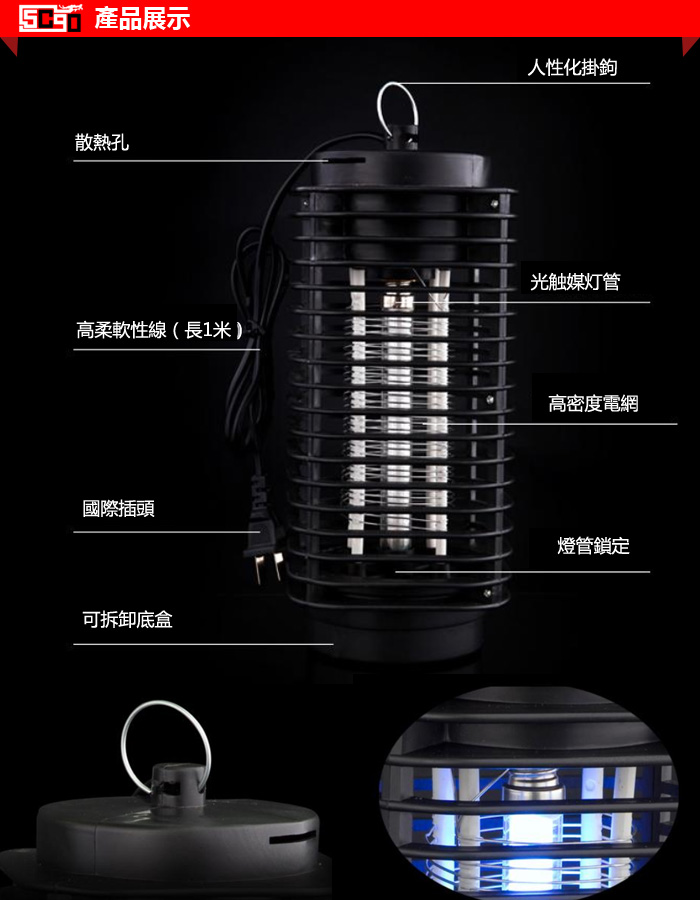 SCGO 產品展示

人性化掛鉤

散熱孔

光触媒灯管

高柔軟性線（長1米）

高密度電網

國際插頭

燈管鎖定

可拆卸底盒