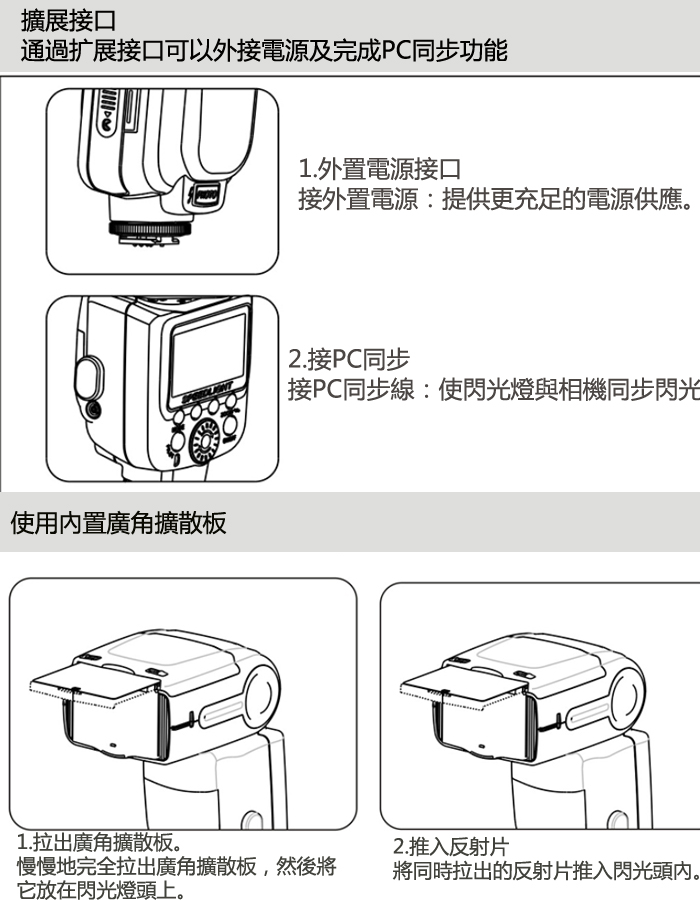 擴展接口
通過扩展接口可以外接電源及完成PC同步功能

1.外置電源接口
接外置電源：提供更充足的電源供應。

SPEEDLIGHT

2.接PC同步
接PC同步線：使閃光燈與相機同步閃光

使用內置廣角擴散板

1.拉出廣角擴散板。
慢慢地完全拉出廣角擴散板，然後將它放在閃光燈頭上。

2.推入反射片
將同時拉出的反射片推入閃光頭內。