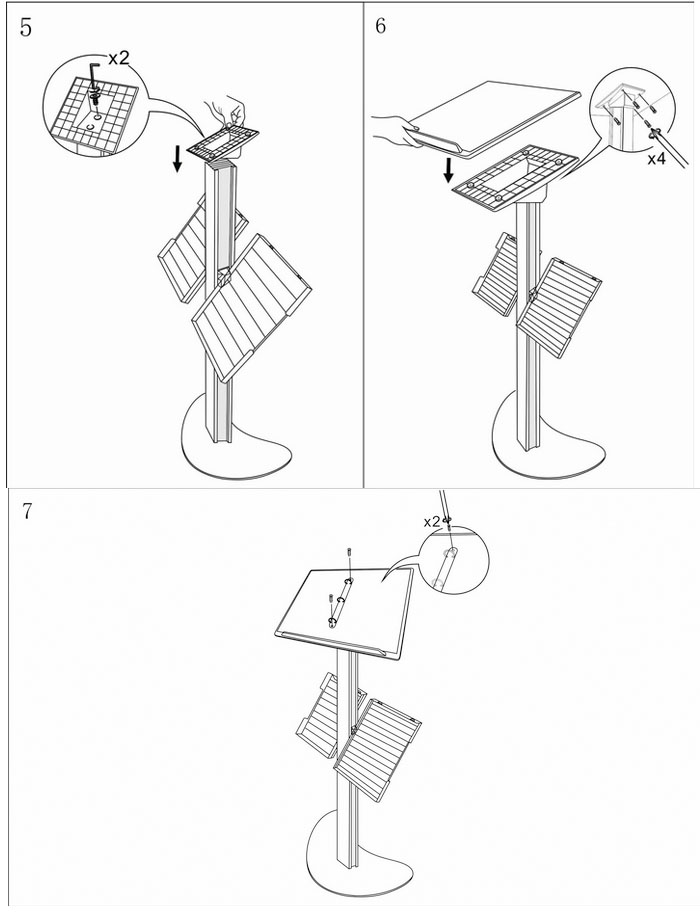 5

x2

6

x4

7

x2