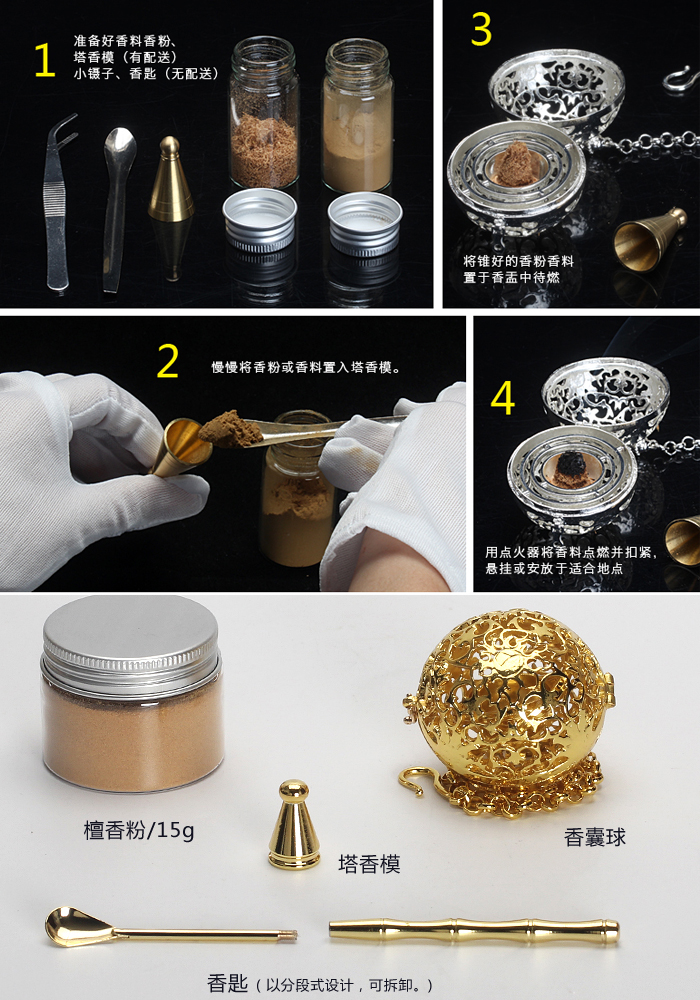 1
准备好香料香粉、
塔香模（有配送）
小镊子、香匙（无配送）

3
将锥好的香粉香料
置于香盂中待燃

2
慢慢将香粉或香料置入塔香模。

4
用点火器将香料点燃并扣紧，
悬挂或安放于适合地点

檀香粉/15g

塔香模

香囊球

香匙（以分段式设计，可拆卸。）