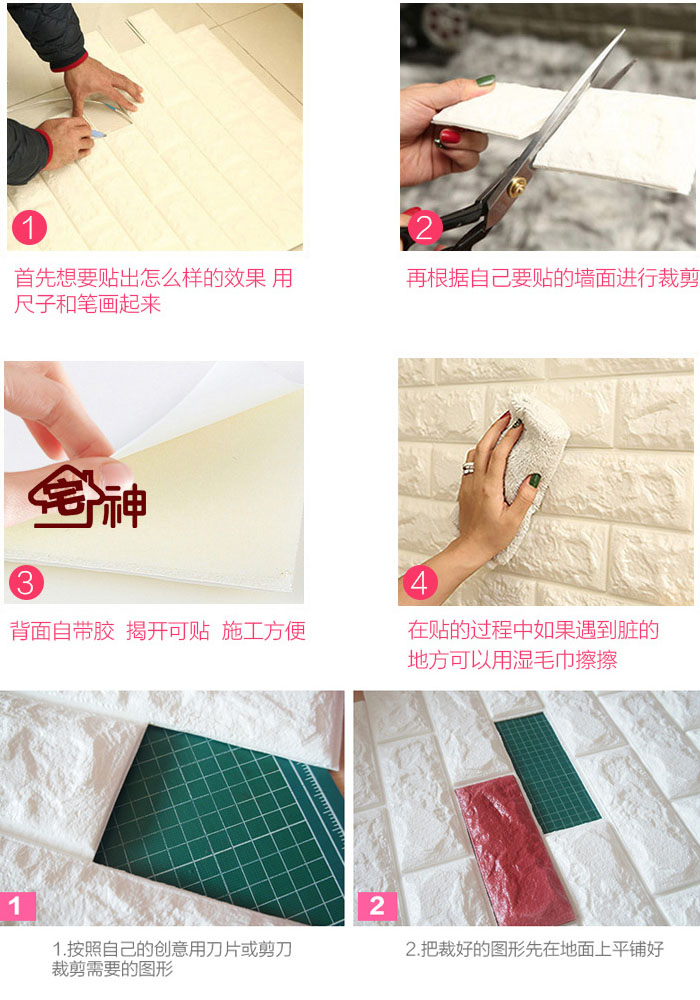 1

首先想要贴出怎么样的效果 用尺子和笔画起来

2

再根据自己要贴的墙面进行裁剪

宅神

3

背面自带胶 揭开可贴 施工方便

4

在贴的过程中如果遇到脏的地方可以用湿毛巾擦擦

1

1.按照自己的创意用刀片或剪刀裁剪需要的图形

2

2.把裁好的图形先在地面上平铺好