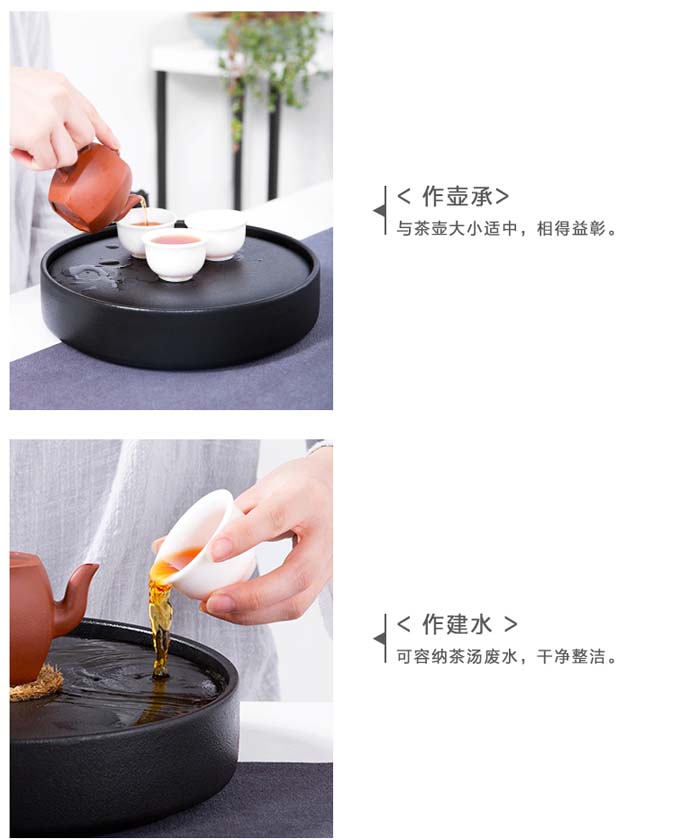 < 作壶承>
与茶壶大小适中，相得益彰。

< 作建水 >
可容纳茶汤废水，干净整洁。