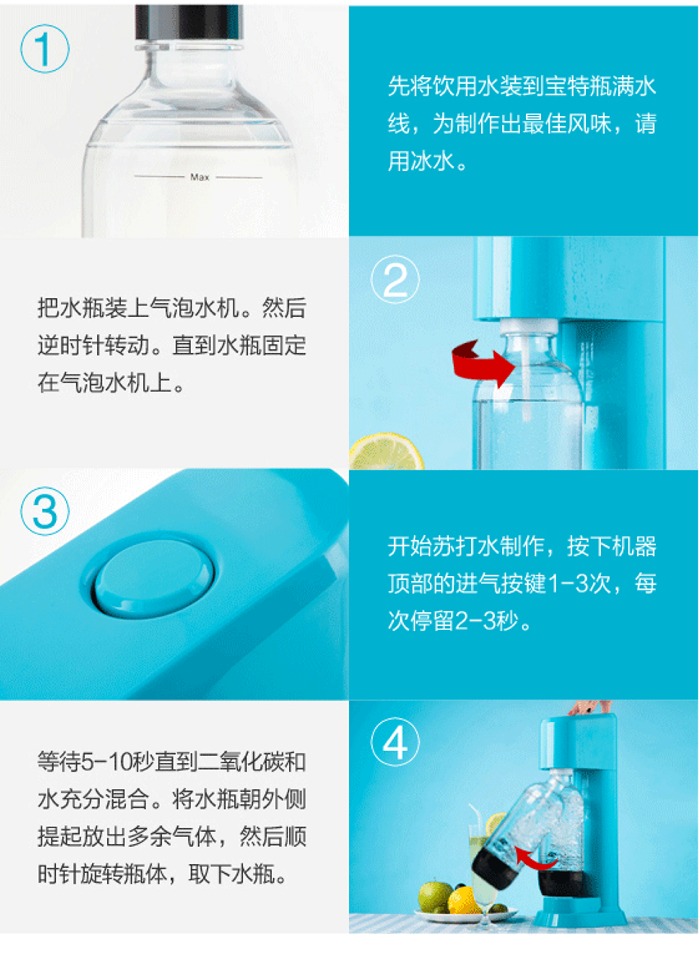 1

Max

先将饮用水装到宝特瓶满水线，为制作出最佳风味，请用冰水。

把水瓶装上气泡水机。然后逆时针转动。直到水瓶固定在气泡水机上。

2

3

开始苏打水制作，按下机器顶部的进气按键1-3次，每次停留2-3秒。

等待5-10秒直到二氧化碳和水充分混合。将水瓶朝外侧提起放出多余气体，然后顺时针旋转瓶体，取下水瓶。

4