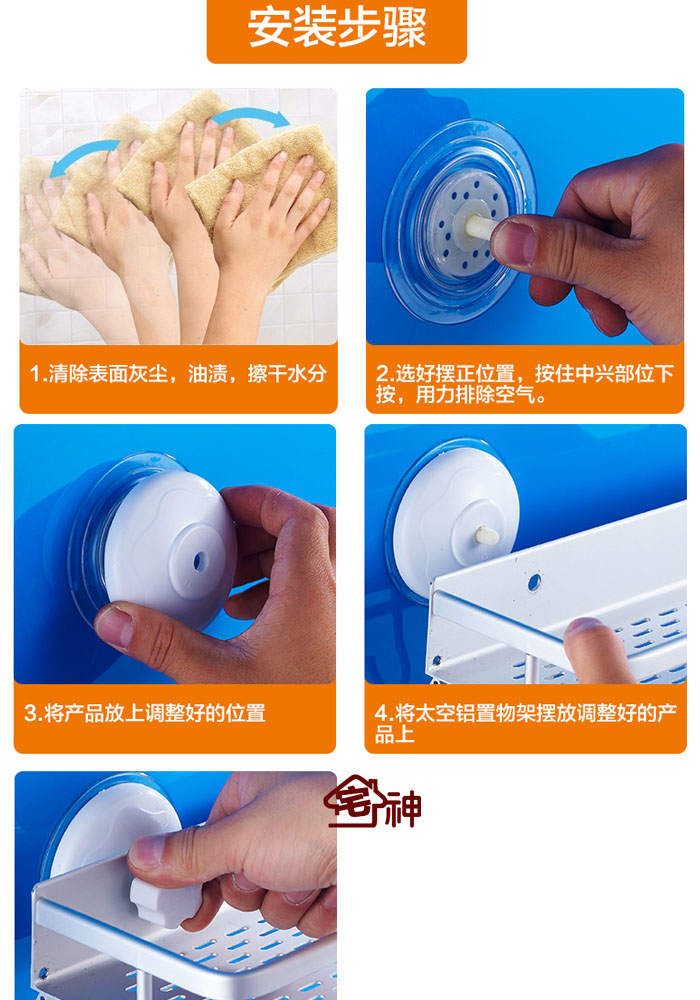 安装步骤

1.清除表面灰尘，油渍，擦干水分

2.选好摆正位置，按住中兴部位下按，用力排除空气。

3.将产品放上调整好的位置

4.将太空铝置物架摆放调整好的产品上

宅神