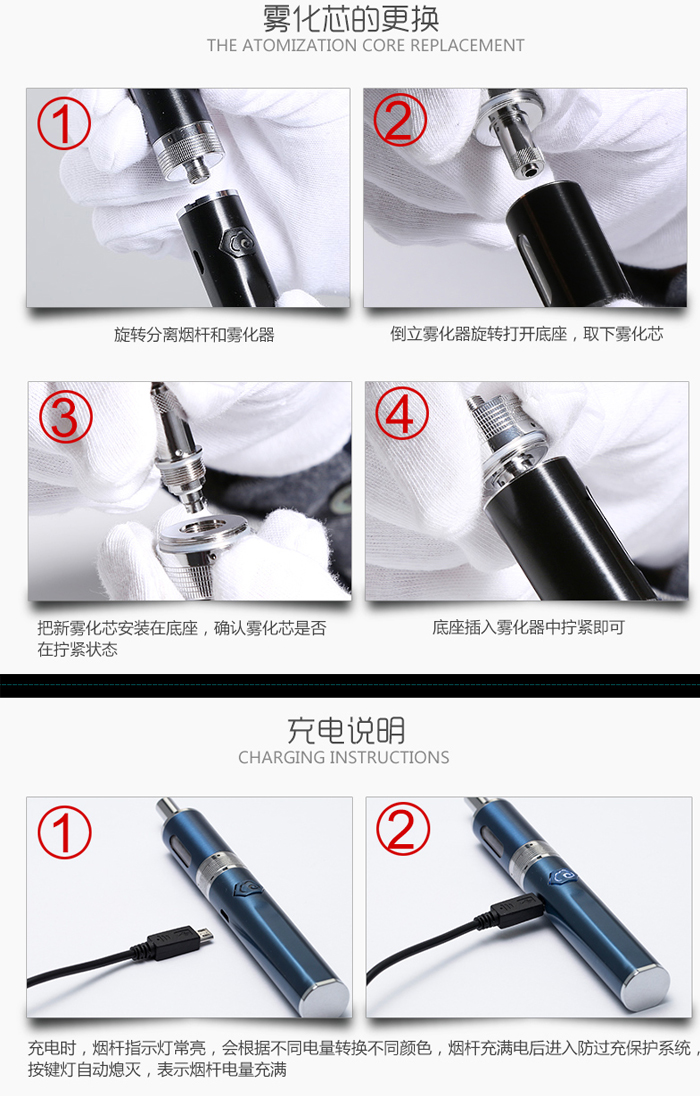 雾化芯的更换
THE ATOMIZATION CORE REPLACEMENT

①

旋转分离烟杆和雾化器

②

倒立雾化器旋转打开底座，取下雾化芯

③

把新雾化芯安装在底座，确认雾化芯是否在拧紧状态

④

底座插入雾化器中拧紧即可

充电说明
CHARGING INSTRUCTIONS

①

②

充电时，烟杆指示灯常亮，会根据不同电量转换不同颜色，烟杆充满电后进入防过充保护系统，按键灯自动熄灭，表示烟杆电量充满