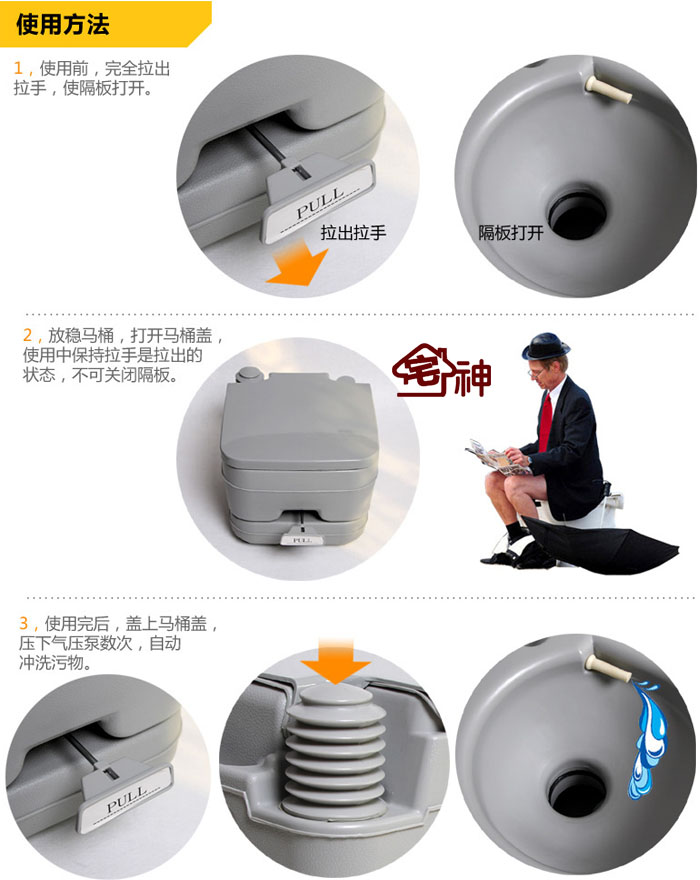 使用方法

1，使用前，完全拉出拉手，使隔板打开。

PULL

拉出拉手

隔板打开

2，放稳马桶，打开马桶盖，使用中保持拉手是拉出的状态，不可关闭隔板。

PULL

宅神

3，使用完后，盖上马桶盖，压下气压泵数次，自动冲洗污物。

PULL