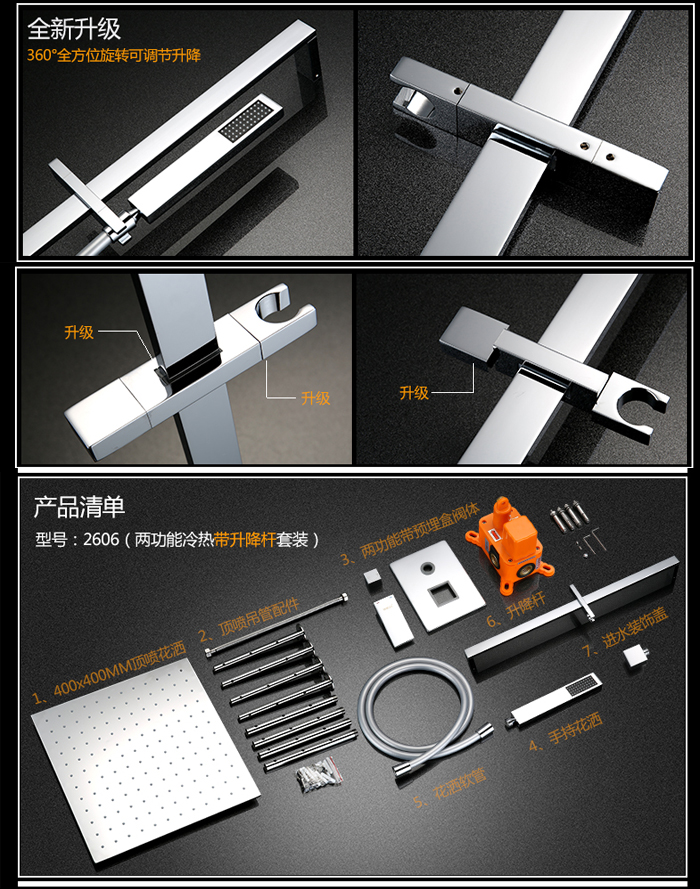 全新升级
360°全方位旋转可调节升降

升级
升级
升级

产品清单
型号：2606（两功能冷热带升降杆套装）

1、400x400MM顶喷花洒
2、顶喷吊管配件
3、两功能带预埋盒阀体
4、手持花洒
5、花洒软管
6、升降杆
7、进水装饰盖