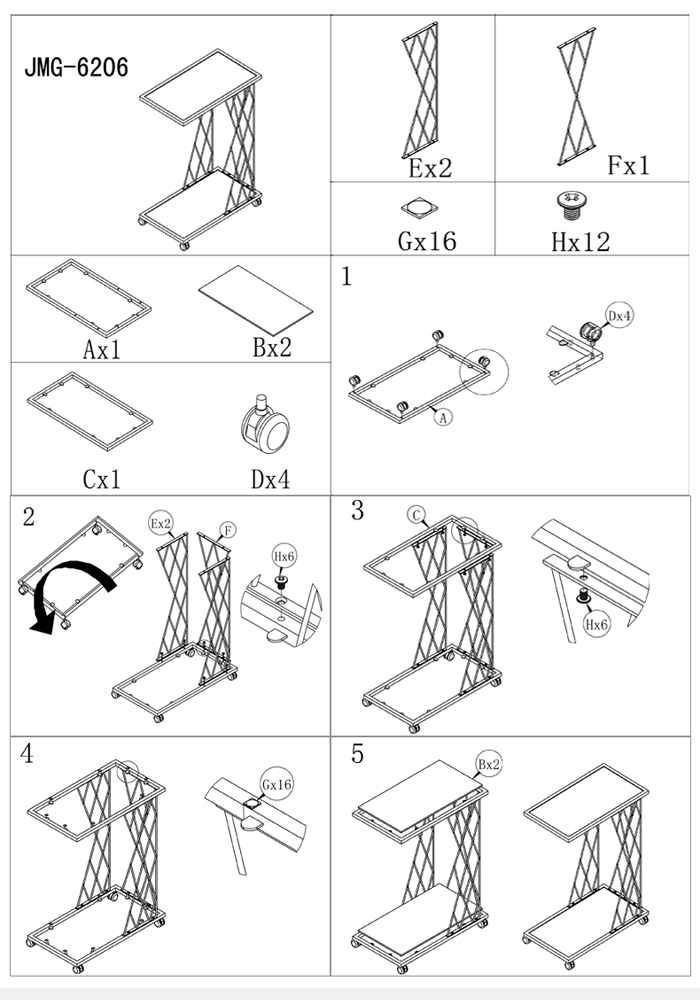 JMG-6206

Ex2

Fx1

Gx16

Hx12

Ax1

Bx2

Cx1

Dx4

1

Dx4

A

2

Ex2

F

Hx6

3

C

Hx6

4

Gx16

5

Bx2