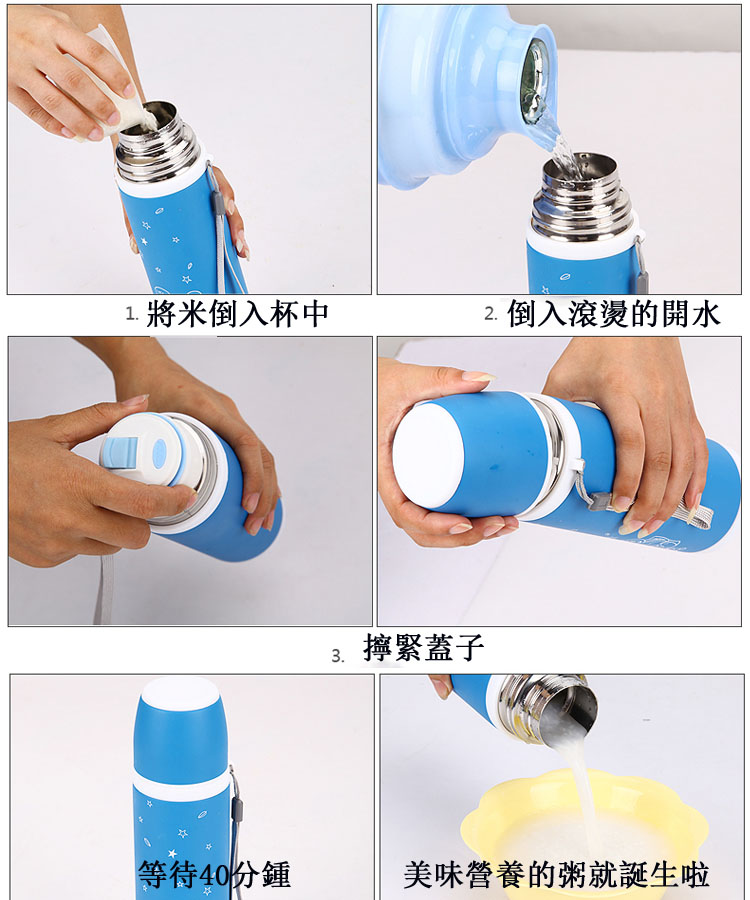 1. 將米倒入杯中

2. 倒入滾燙的開水

3. 擰緊蓋子

等待40分鍾

美味營養的粥就誕生啦