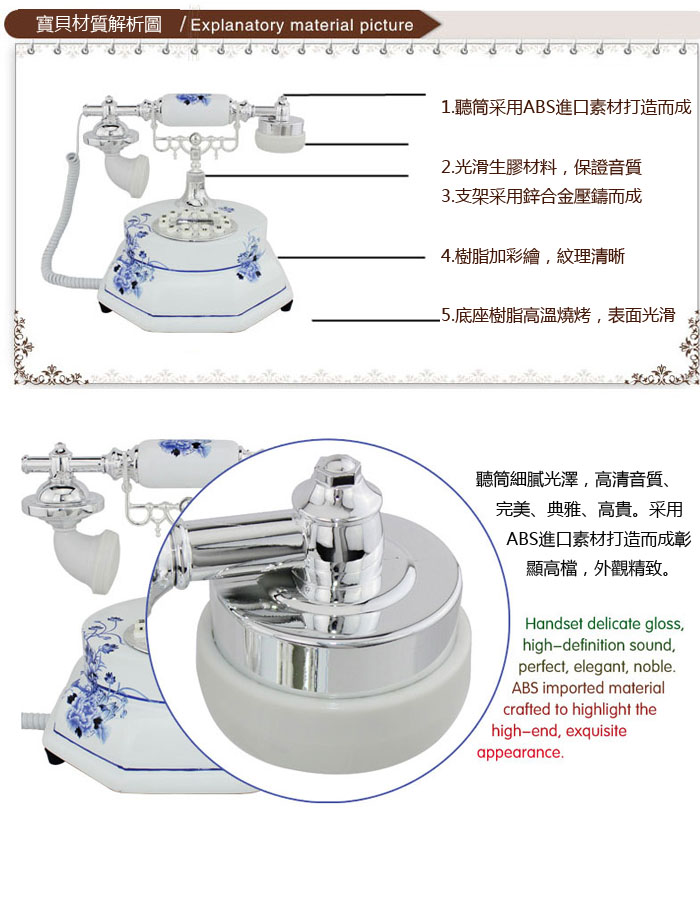 寶貝材質解析圖 / Explanatory material picture

1.聽筒采用ABS進口素材打造而成

2.光滑生膠材料，保證音質

3.支架采用鋅合金壓鑄而成

4.樹脂加彩繪，紋理清晰

5.底座樹脂高溫燒烤，表面光滑

聽筒細膩光澤，高清音質、完美、典雅、高貴。采用ABS進口素材打造而成彰顯高檔，外觀精致。

Handset delicate gloss, high-definition sound, perfect, elegant, noble. ABS imported material crafted to highlight the high-end, exquisite appearance.