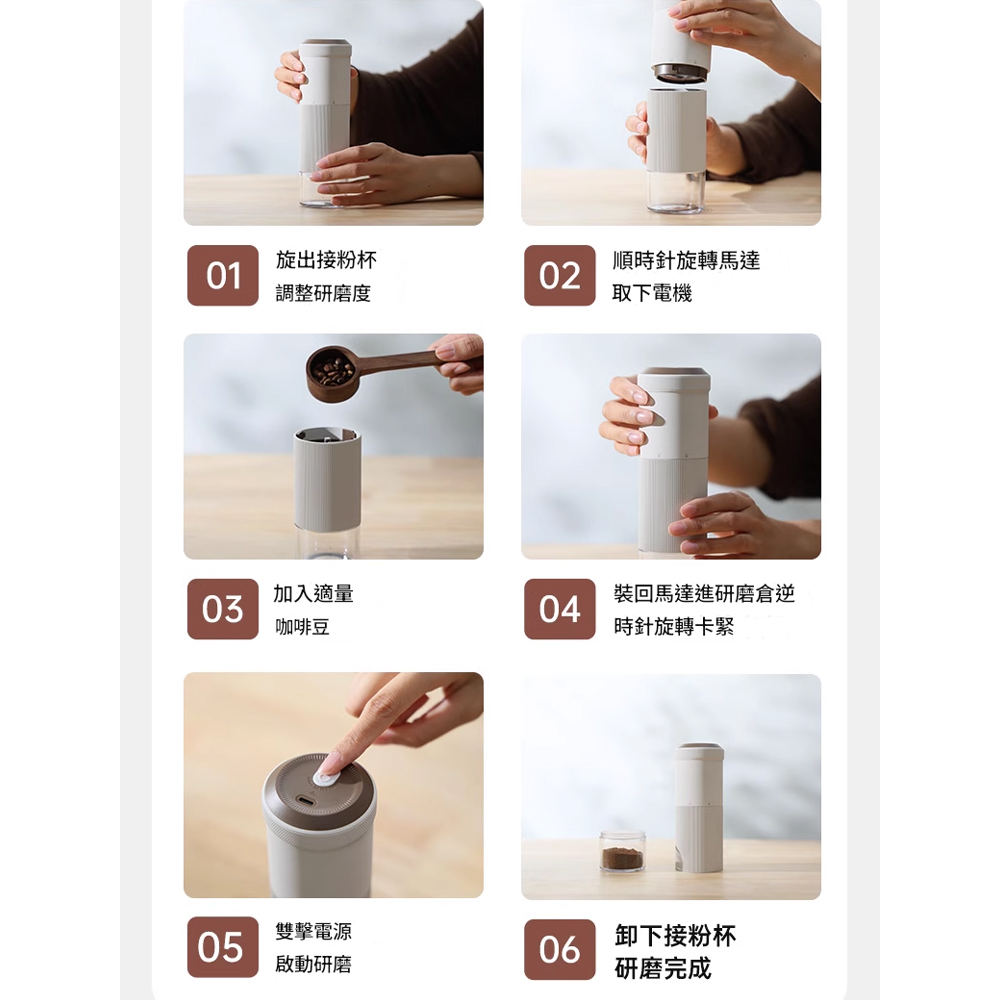 01 旋出接粉杯
調整研磨度

02 順時針旋轉馬達
取下電機

03 加入適量
咖啡豆

04 裝回馬達進研磨倉逆
時針旋轉卡緊

05 雙擊電源
啟動研磨

06 卸下接粉杯
研磨完成