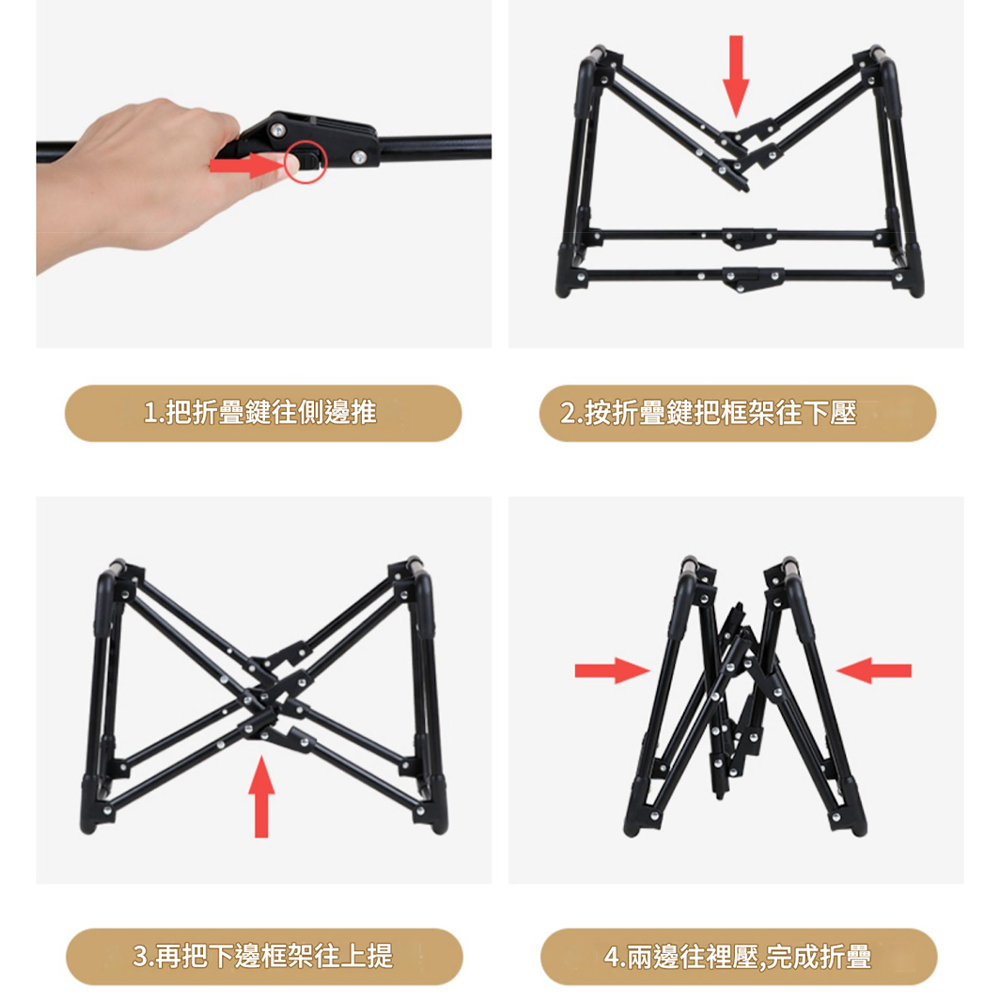 1.把折疊鍵往側邊推

2.按折疊鍵把框架往下壓

3.再把下邊框架往上提

4.兩邊往裡壓,完成折疊