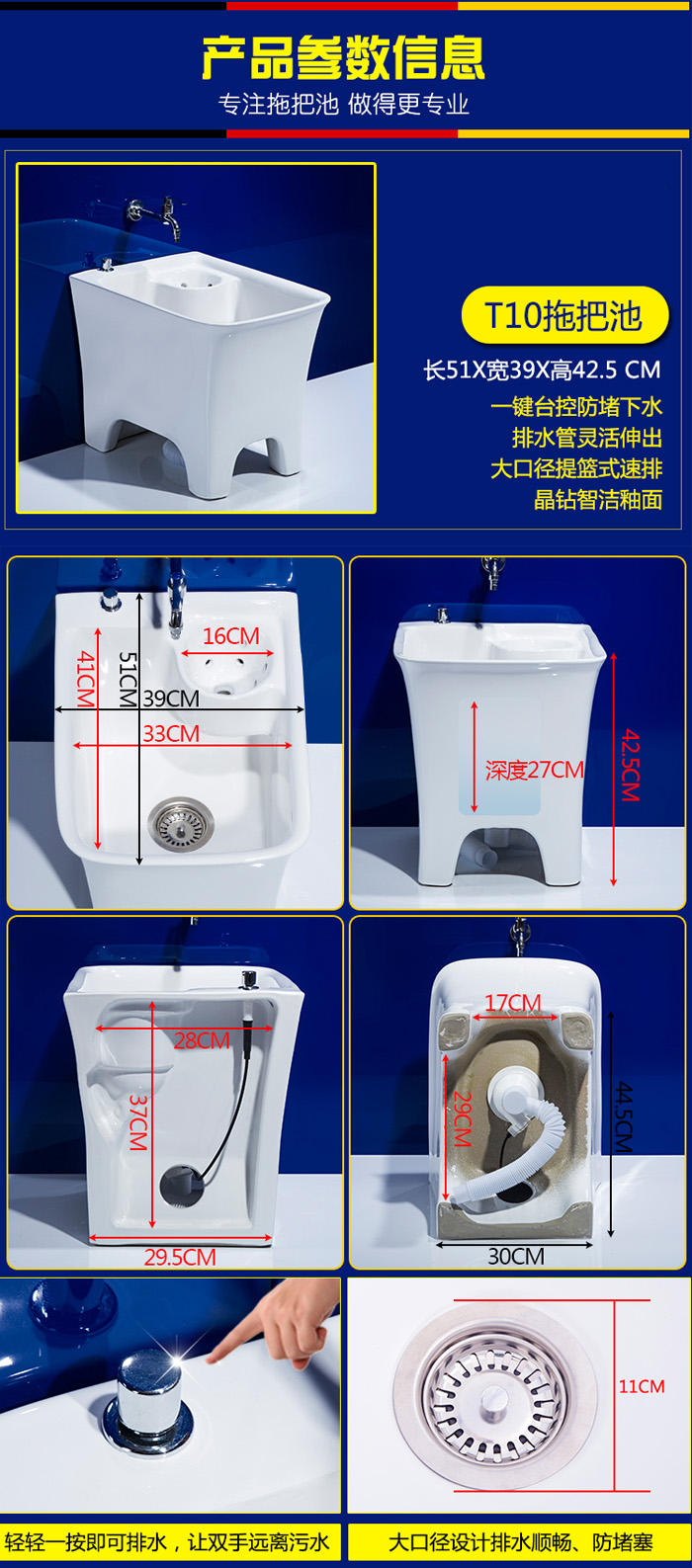 产品参数信息
专注拖把池 做得更专业

T10拖把池
长51X宽39X高42.5 CM
一键台控防堵下水
排水管灵活伸出
大口径提篮式速排
晶钻智洁釉面

16CM
41CM
51CM
39CM
33CM

深度27CM
42.5CM

28CM
37CM
29.5CM

17CM
29CM
44.5CM
30CM

11CM

轻轻一按即可排水，让双手远离污水
大口径设计排水顺畅、防堵塞