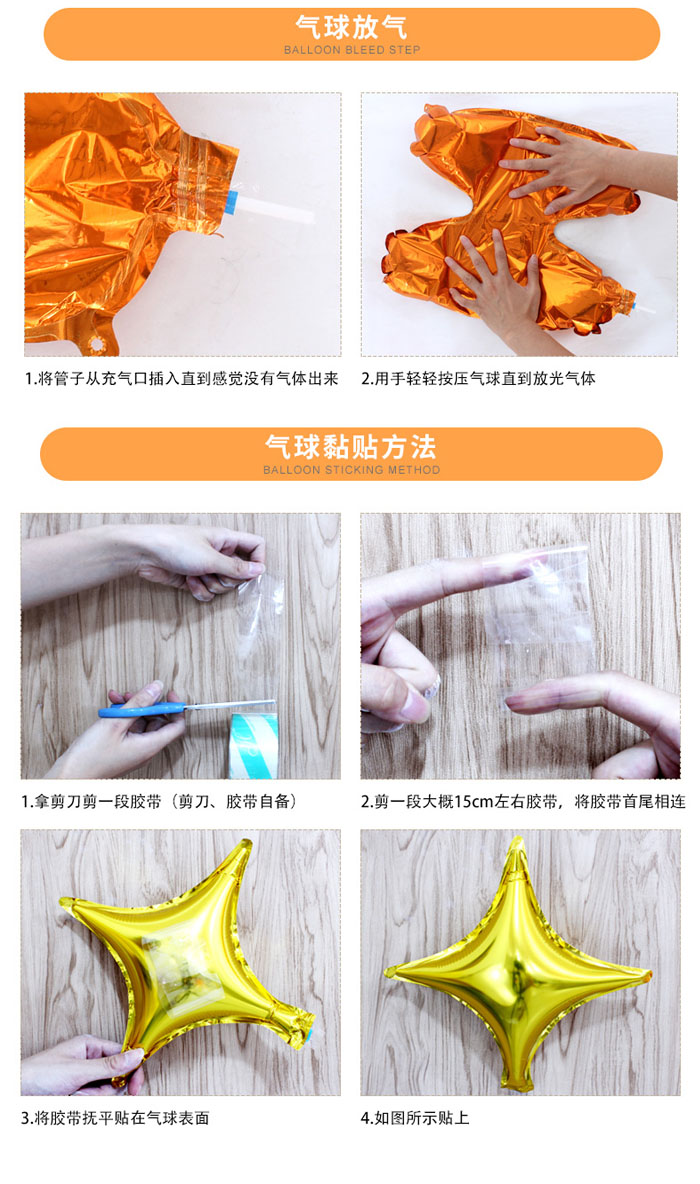 气球放气
BALLOON BLEED STEP

1.将管子从充气口插入直到感觉没有气体出来

2.用手轻轻按压气球直到放光气体

气球黏贴方法
BALLOON STICKING METHOD

1.拿剪刀剪一段胶带（剪刀、胶带自备）

2.剪一段大概15cm左右胶带，将胶带首尾相连

3.将胶带抚平贴在气球表面

4.如图所示贴上