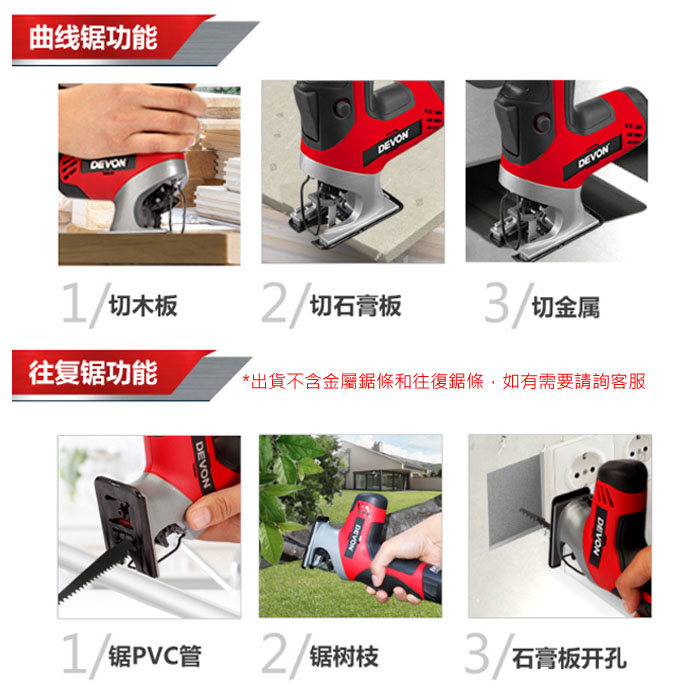 曲线锯功能

DEVON

DEVON

DEVON

1/切木板

2/切石膏板

3/切金属

往复锯功能

*出貨不含金屬鋸條和往復鋸條，如有需要請詢客服

DEVON

DEVON

DEVON

1/锯PVC管

2/锯树枝

3/石膏板开孔