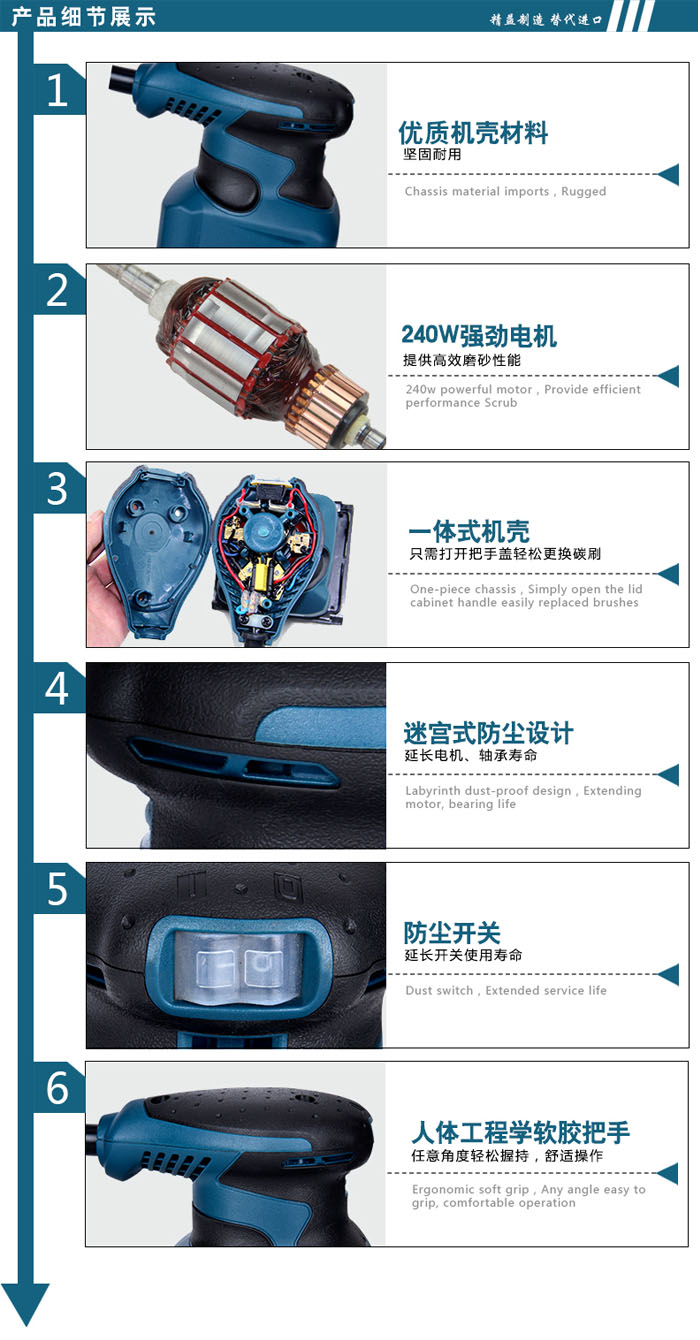 产品细节展示

精益制造 替代进口

1

优质机壳材料
坚固耐用

Chassis material imports , Rugged

2

240W强劲电机
提供高效磨砂性能

240w powerful motor , Provide efficient performance Scrub

3

一体式机壳
只需打开把手盖轻松更换碳刷

One-piece chassis , Simply open the lid cabinet handle easily replaced brushes

4

迷宫式防尘设计
延长电机、轴承寿命

Labyrinth dust-proof design , Extending motor, bearing life

5

防尘开关
延长开关使用寿命

Dust switch , Extended service life

6

人体工程学软胶把手
任意角度轻松握持，舒适操作

Ergonomic soft grip , Any angle easy to grip, comfortable operation