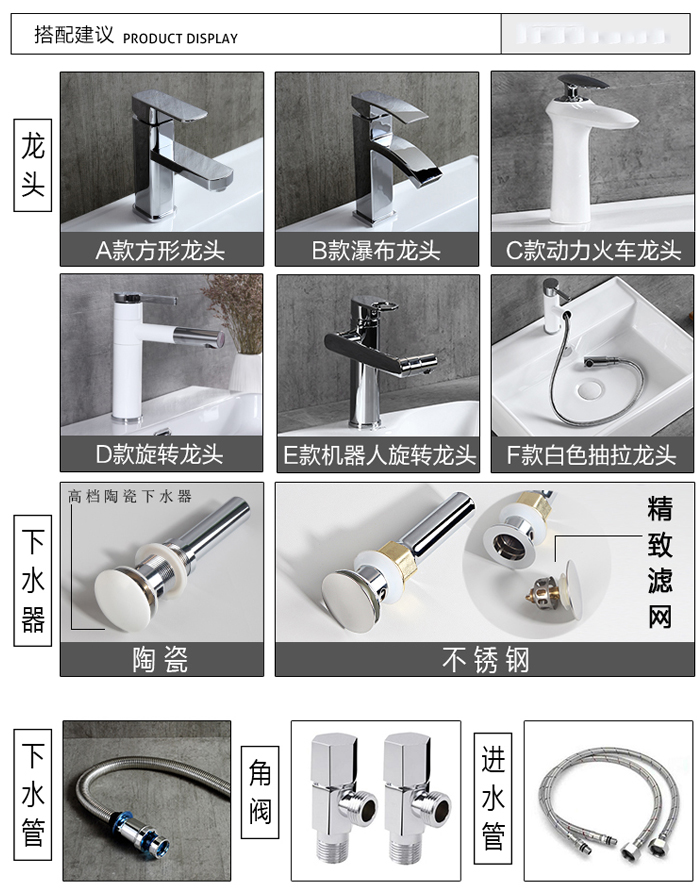 搭配建议 PRODUCT DISPLAY

龙头

A款方形龙头

B款瀑布龙头

C款动力火车龙头

D款旋转龙头

E款机器人旋转龙头

F款白色抽拉龙头

下水器

高档陶瓷下水器

陶瓷

精致滤网

不锈钢

下水管

角阀

进水管