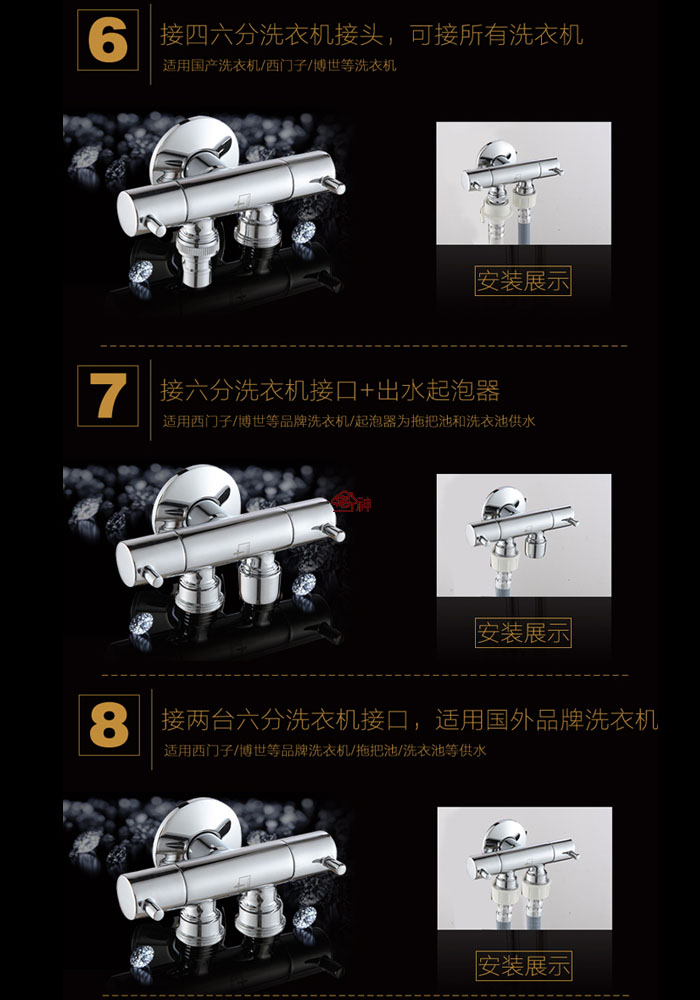 6

接四六分洗衣机接头，可接所有洗衣机

适用国产洗衣机/西门子/博世等洗衣机

安装展示

7

接六分洗衣机接口+出水起泡器

适用西门子/博世等品牌洗衣机/起泡器为拖把池和洗衣池供水

安装展示

8

接两台六分洗衣机接口，适用国外品牌洗衣机

适用西门子/博世等品牌洗衣机/拖把池/洗衣池等供水

安装展示