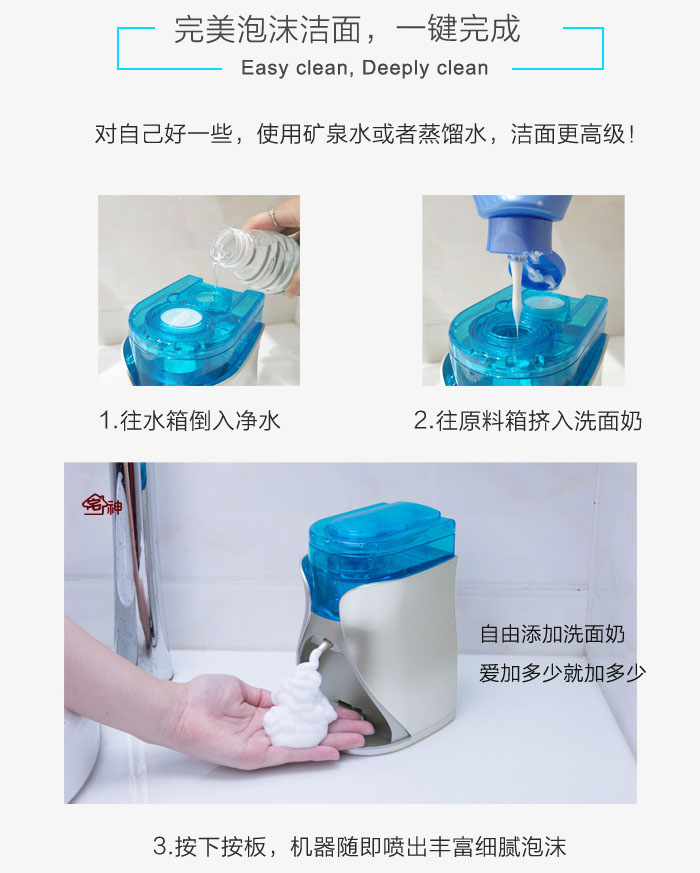 完美泡沫洁面，一键完成
Easy clean, Deeply clean

对自己好一些，使用矿泉水或者蒸馏水，洁面更高级！

1.往水箱倒入净水

2.往原料箱挤入洗面奶

宅神

自由添加洗面奶
爱加多少就加多少

3.按下按板，机器随即喷出丰富细腻泡沫