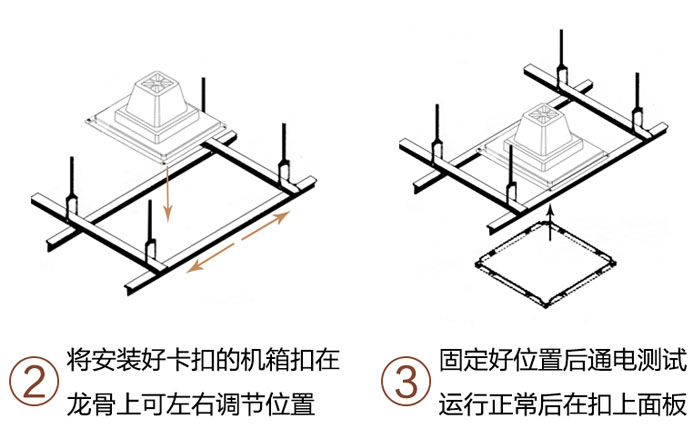 ② 将安装好卡扣的机箱扣在龙骨上可左右调节位置

③ 固定好位置后通电测试运行正常后在扣上面板