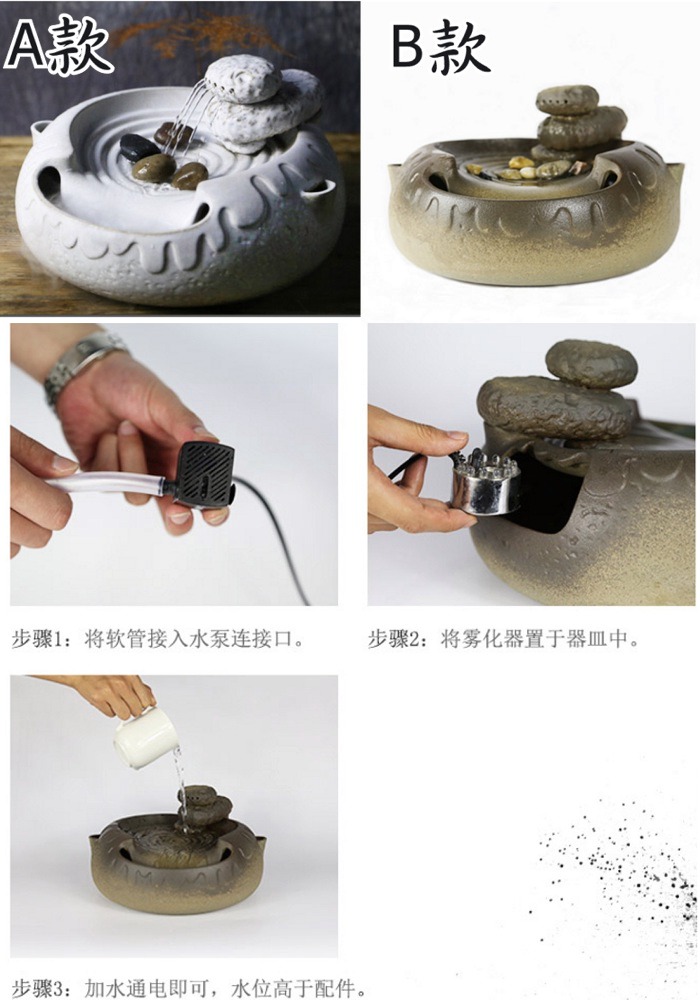 A款

B款

步骤1：将软管接入水泵连接口。

步骤2：将雾化器置于器皿中。

步骤3：加水通电即可，水位高于配件。