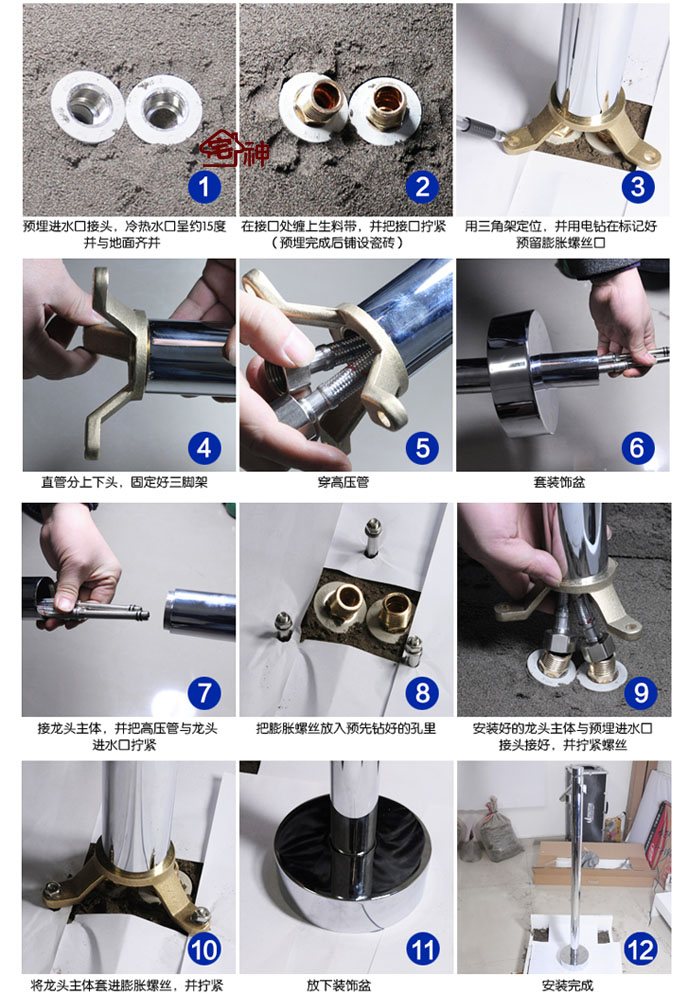 宅神

1
预埋进水口接头，冷热水口呈约15度并与地面齐并

2
在接口处缠上生料带，并把接口拧紧（预埋完成后铺设瓷砖）

3
用三角架定位，并用电钻在标记好预留膨胀螺丝口

4
直管分上下头，固定好三脚架

5
穿高压管

6
套装饰盆

7
接龙头主体，并把高压管与龙头进水口拧紧

8
把膨胀螺丝放入预先钻好的孔里

9
安装好的龙头主体与预埋进水口接头接好，并拧紧螺丝

10
将龙头主体套进膨胀螺丝，并拧紧

11
放下装饰盆

12
安装完成