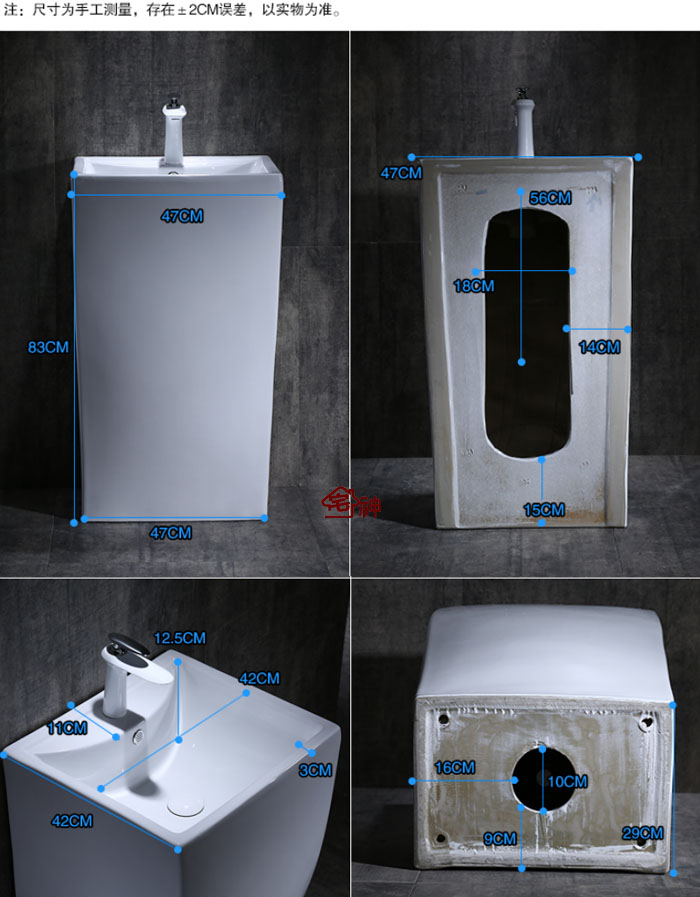 注：尺寸为手工测量，存在±2CM误差，以实物为准。

47CM
83CM
47CM

47CM
56CM
18CM
14CM
15CM

宅神

12.5CM
42CM
11CM
3CM
42CM

16CM
10CM
9CM
29CM