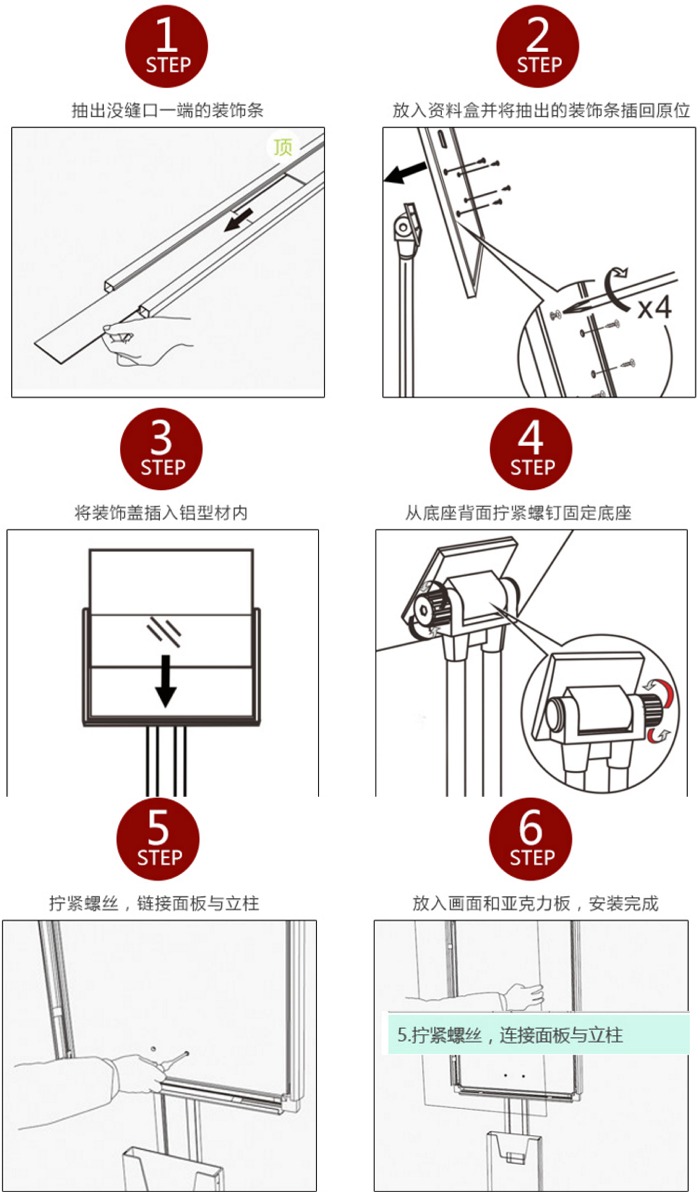 1
STEP
抽出没缝口一端的装饰条

顶

2
STEP
放入资料盒并将抽出的装饰条插回原位

x4

3
STEP
将装饰盖插入铝型材内

4
STEP
从底座背面拧紧螺钉固定底座

5
STEP
拧紧螺丝，链接面板与立柱

6
STEP
放入画面和亚克力板，安装完成

5.拧紧螺丝，连接面板与立柱