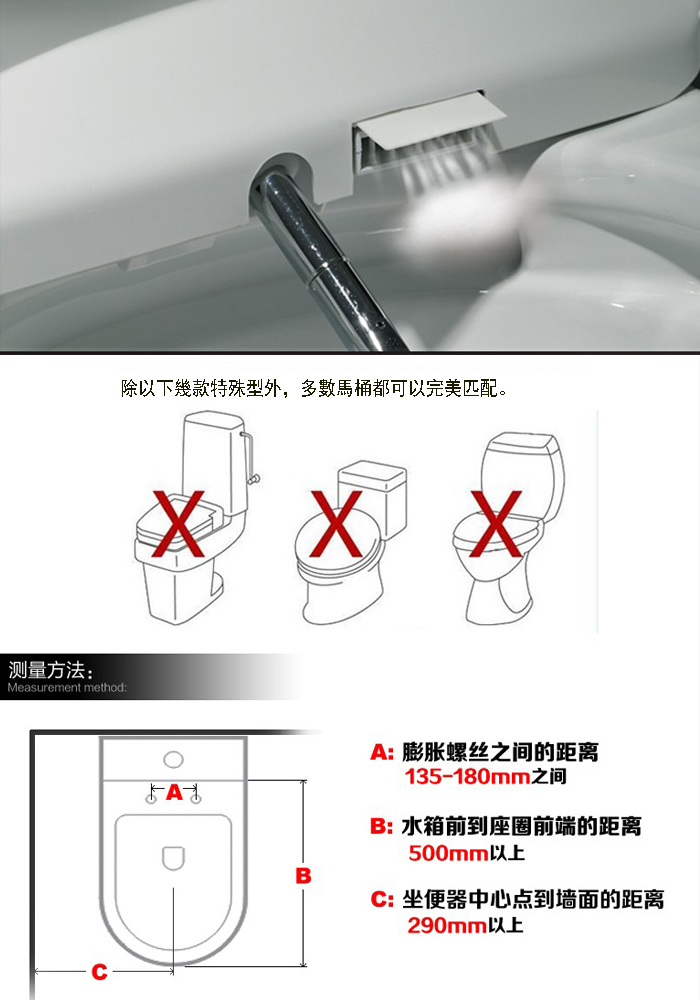 除以下幾款特殊型外，多數馬桶都可以完美匹配。

X X X

测量方法：
Measurement method:

A

B

C

A: 膨胀螺丝之间的距离
135-180mm之间

B: 水箱前到座圈前端的距离
500mm以上

C: 坐便器中心点到墙面的距离
290mm以上