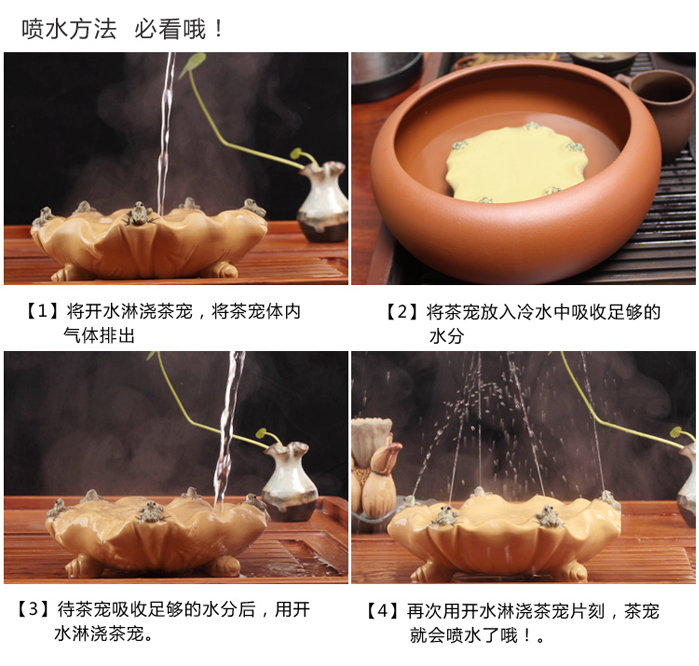 喷水方法 必看哦！

【1】将开水淋浇茶宠，将茶宠体内气体排出

【2】将茶宠放入冷水中吸收足够的水分

【3】待茶宠吸收足够的水分后，用开水淋浇茶宠。

【4】再次用开水淋浇茶宠片刻，茶宠就会喷水了哦！。