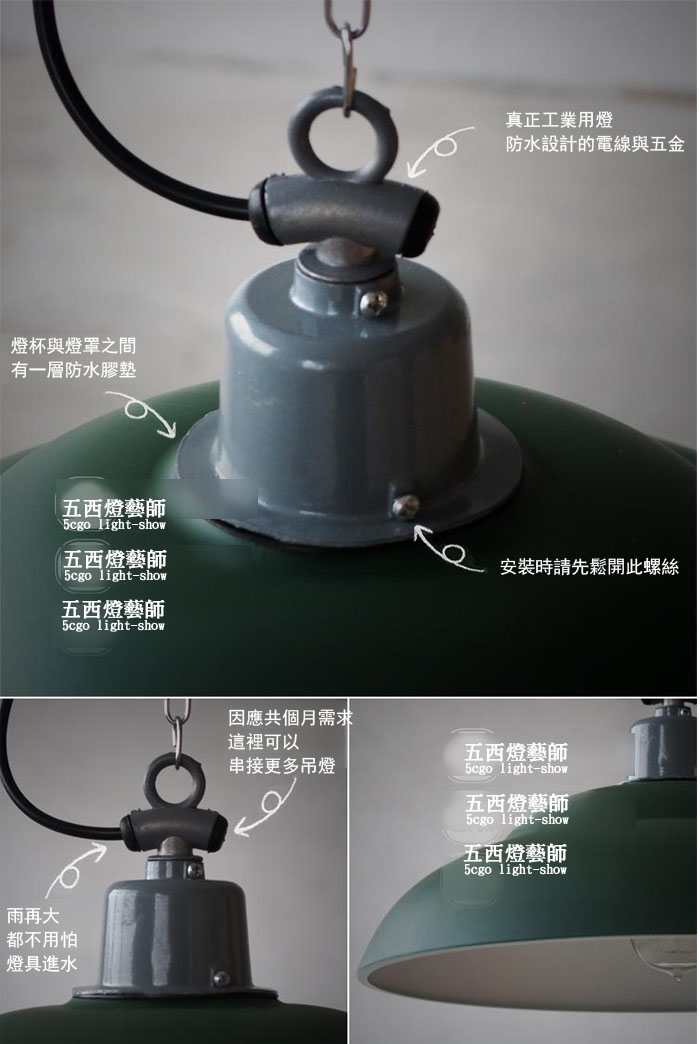 真正工業用燈
防水設計的電線與五金

燈杯與燈罩之間
有一層防水膠墊

五西燈藝師
5cgo light-show
五西燈藝師
5cgo light-show
五西燈藝師
5cgo light-show

安裝時請先鬆開此螺絲

因應共個月需求
這裡可以
串接更多吊燈

雨再大
都不用怕
燈具進水

五西燈藝師
5cgo light-show
五西燈藝師
5cgo light-show
五西燈藝師
5cgo light-show