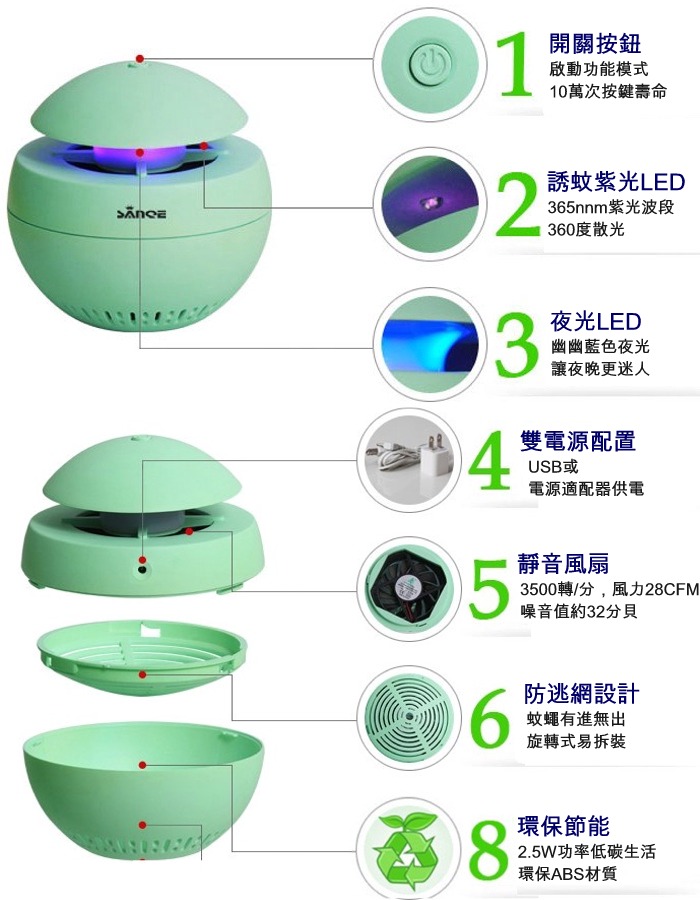 SANQE

1
開關按鈕
啟動功能模式
10萬次按鍵壽命

2
誘蚊紫光LED
365nnm紫光波段
360度散光

3
夜光LED
幽幽藍色夜光
讓夜晚更迷人

4
雙電源配置
USB或
電源適配器供電

5
靜音風扇
3500轉/分，風力28CFM
噪音值約32分貝

6
防逃網設計
蚊蠅有進無出
旋轉式易拆裝

8
環保節能
2.5W功率低碳生活
環保ABS材質